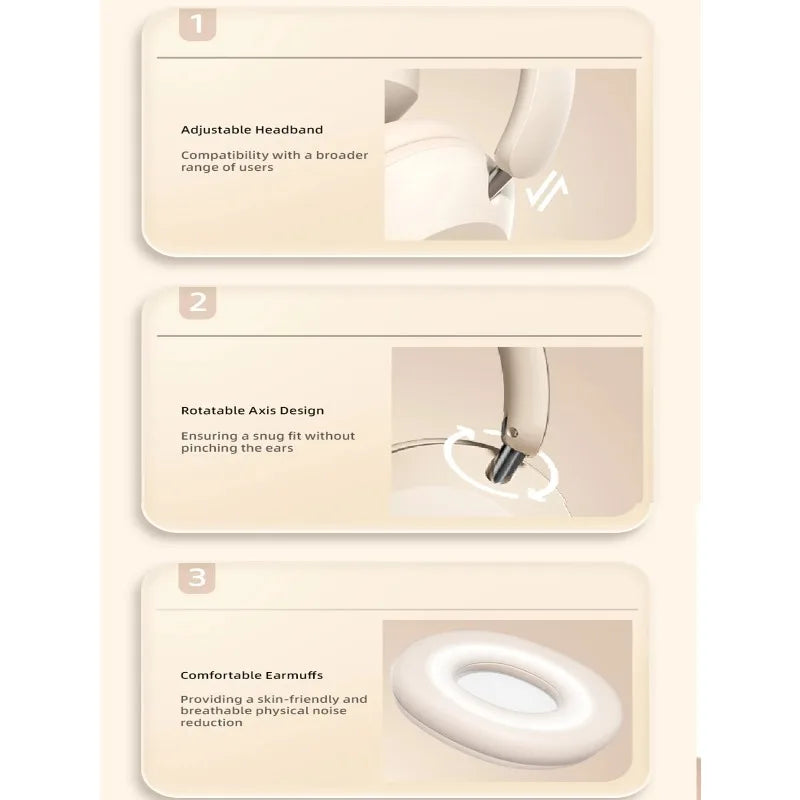 1

Adjustable Headband

Compatibility with a broader range of users

2

Rotatable Axis Design

Ensuring a snug fit without pinching the ears

3

Comfortable Earmuffs

Providing a skin-friendly and breathable physical noise reduction