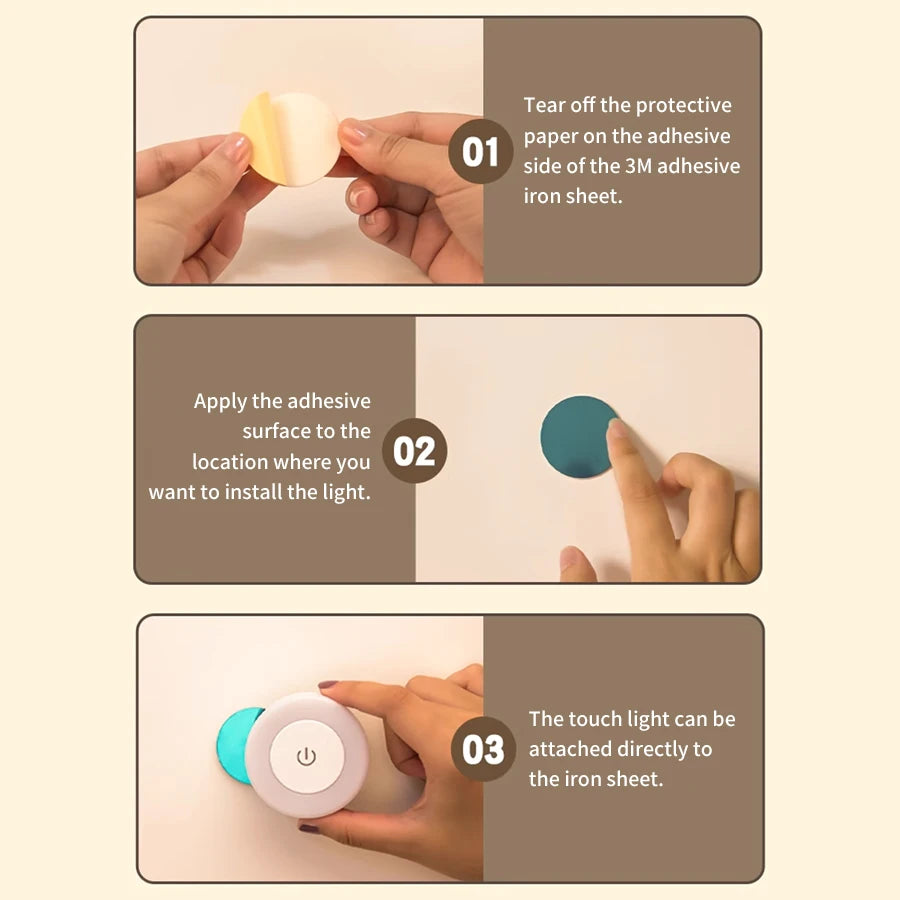 01

Tear off the protective paper on the adhesive side of the 3M adhesive iron sheet.

Apply the adhesive surface to the location where you want to install the light.

02

03

The touch light can be attached directly to the iron sheet.